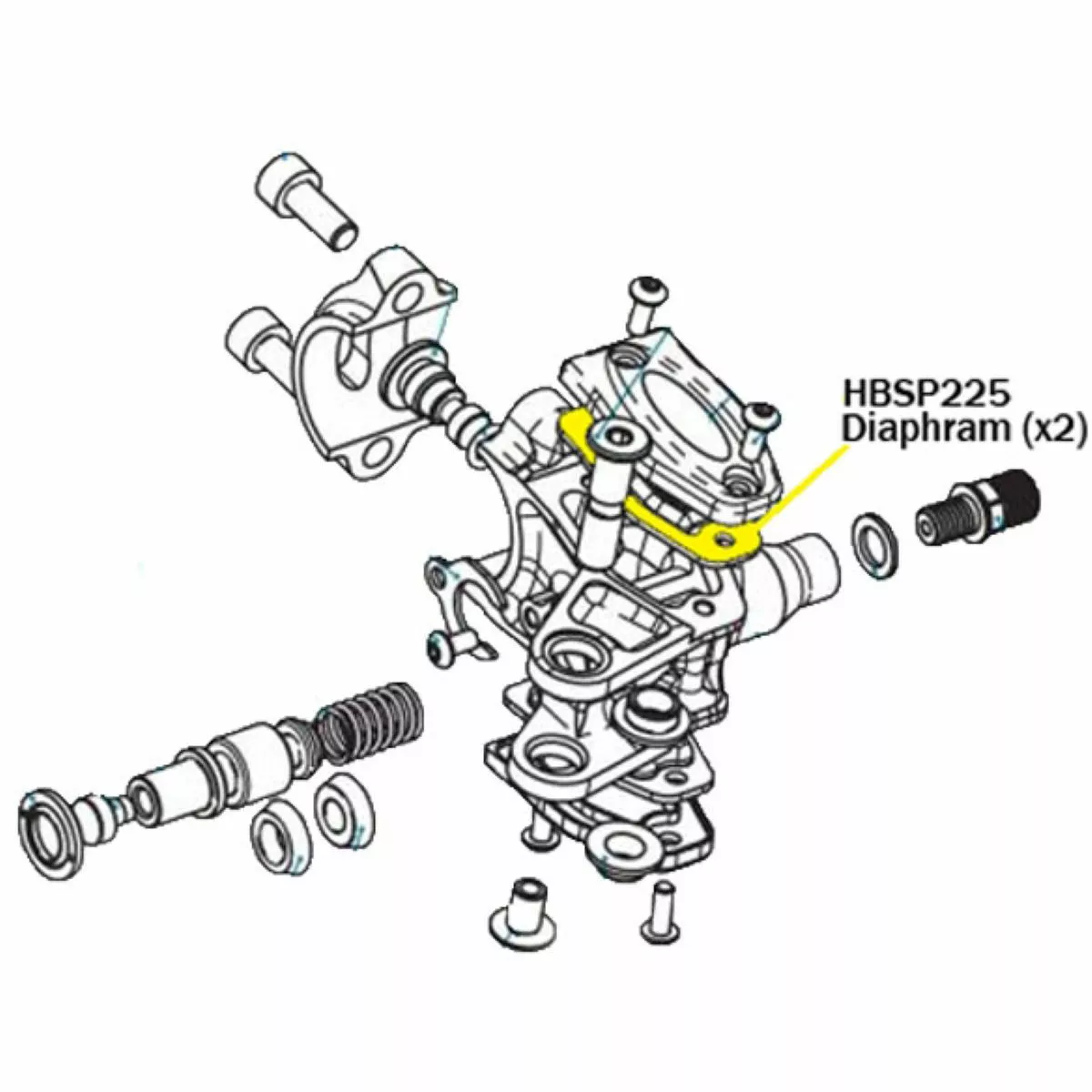 HBSP225
Diaphram (x2)